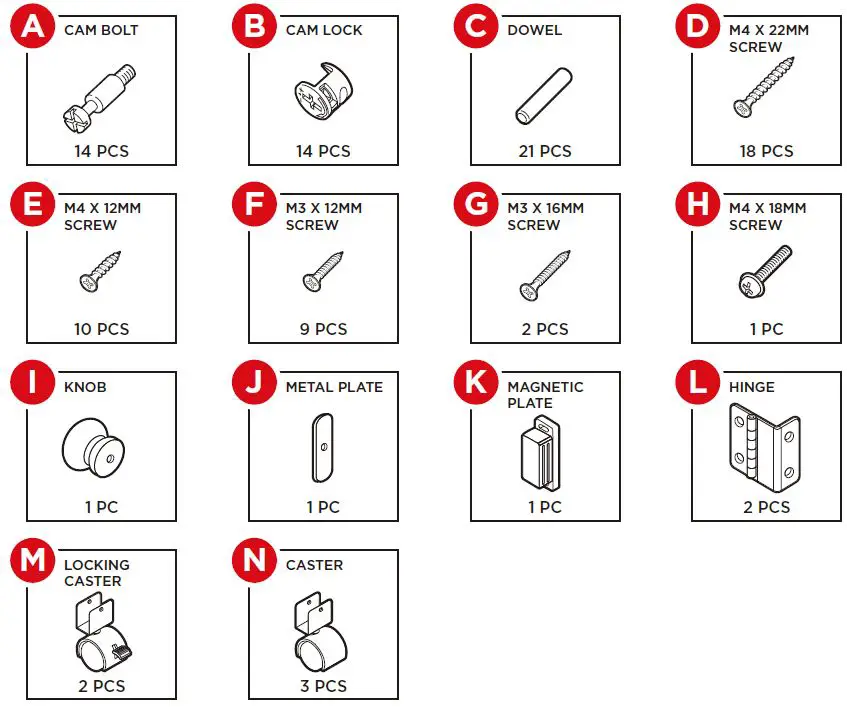 A CAM BOLT 14 PCS

B CAM LOCK 14 PCS

C DOWEL 21 PCS

D M4 X 22MM SCREW 18 PCS

E M4 X 12MM SCREW 10 PCS

F M3 X 12MM SCREW 9 PCS

G M3 X 16MM SCREW 2 PCS

H M4 X 18MM SCREW 1 PC

I KNOB 1 PC

J METAL PLATE 1 PC

K MAGNETIC PLATE 1 PC

L HINGE 2 PCS

M LOCKING CASTER 2 PCS

N CASTER 3 PCS