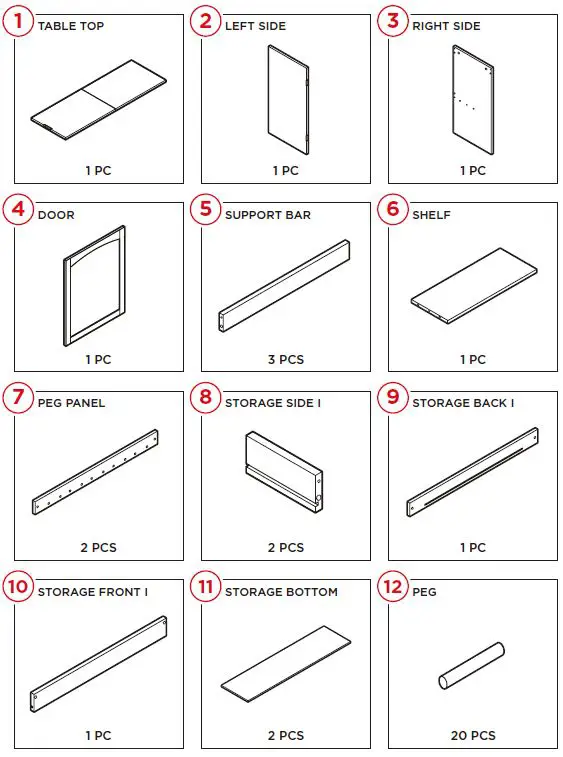 1 TABLE TOP
1 PC

2 LEFT SIDE
1 PC

3 RIGHT SIDE
1 PC

4 DOOR
1 PC

5 SUPPORT BAR
3 PCS

6 SHELF
1 PC

7 PEG PANEL
2 PCS

8 STORAGE SIDE I
2 PCS

9 STORAGE BACK I
1 PC

10 STORAGE FRONT I
1 PC

11 STORAGE BOTTOM
2 PCS

12 PEG
20 PCS