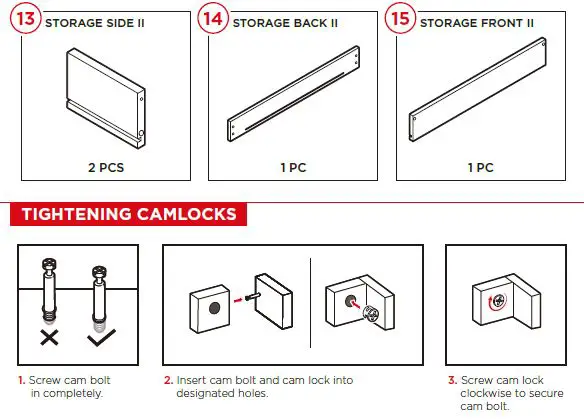 13 STORAGE SIDE II

2 PCS

14 STORAGE BACK II

1 PC

15 STORAGE FRONT II

1 PC

TIGHTENING CAMLOCKS

1. Screw cam bolt in completely.

2. Insert cam bolt and cam lock into designated holes.

3. Screw cam lock clockwise to secure cam bolt.