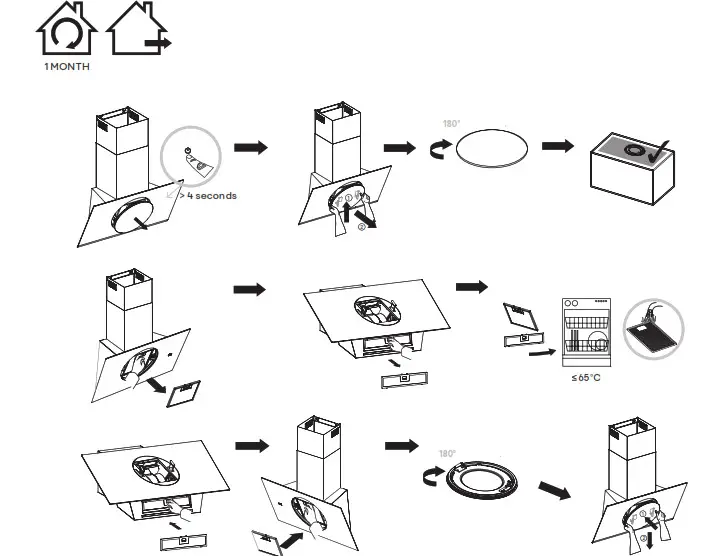 1 MONTH

> 4 seconds

180°

≤65°C

180°