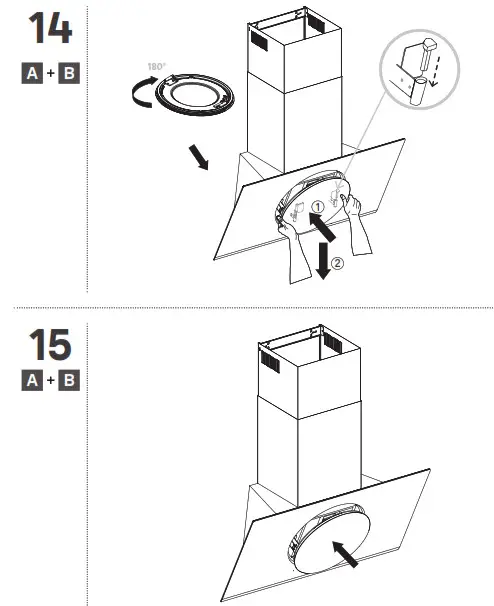 14
A + B

180°

①
②

15
A + B