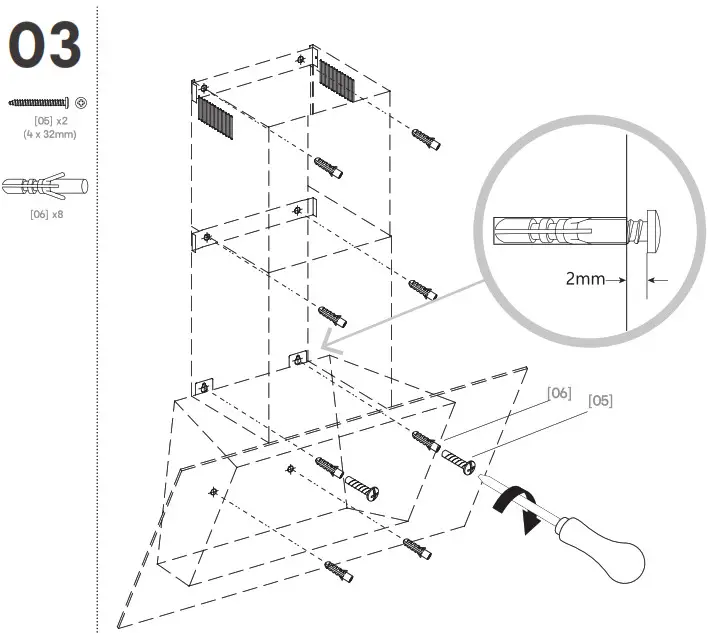 03

[05] x2
(4 x 32mm)

[06] x8

2mm

[06]

[05]