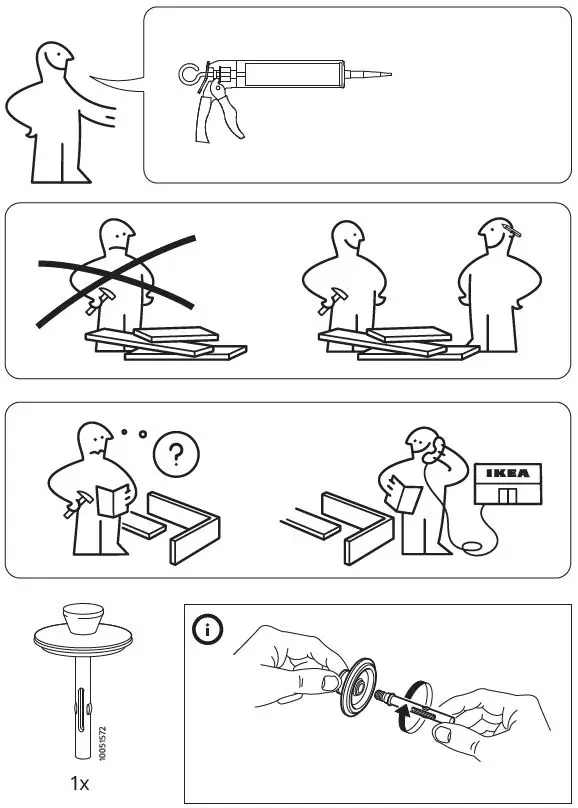 ?

IKEA

10051572

1x

i