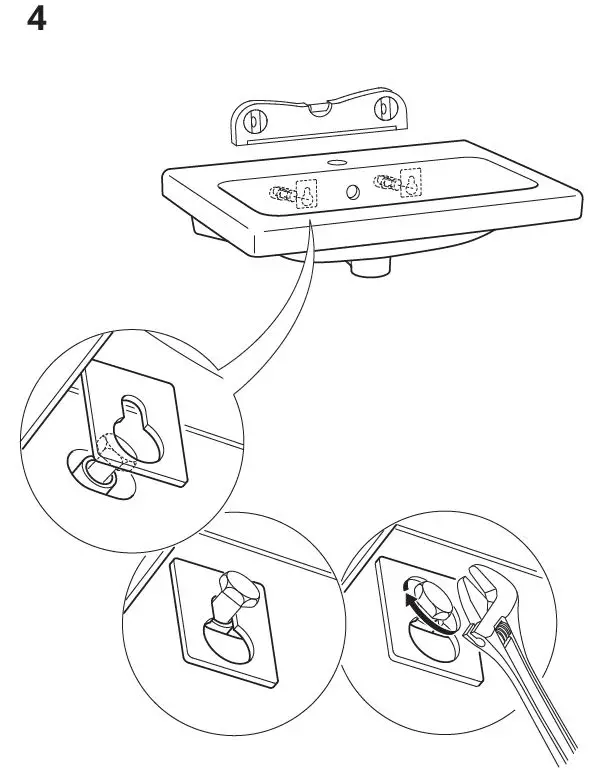 4