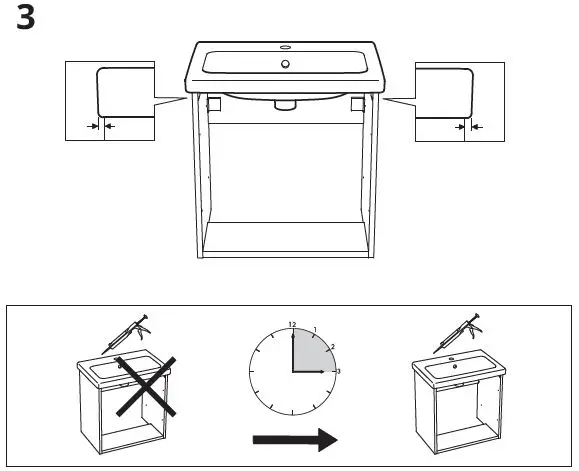 3

12
1
2
3