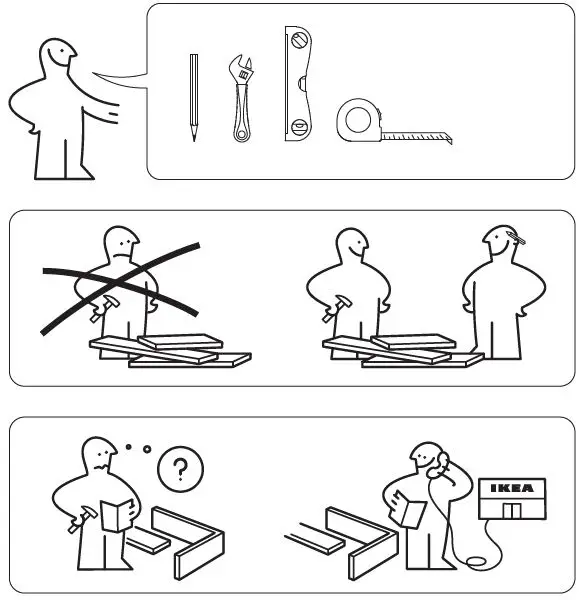 ?

IKEA