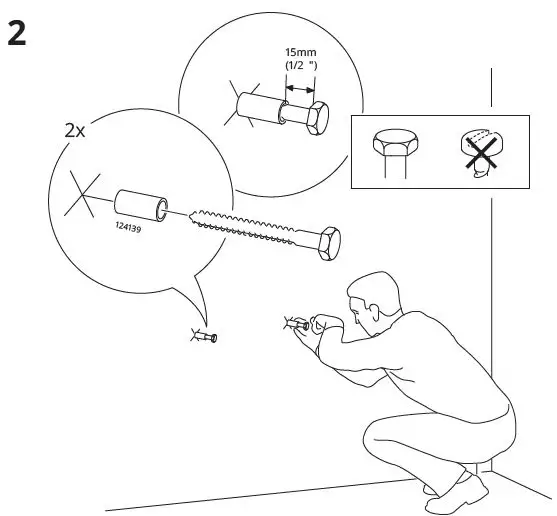 2

15mm
(1/2 ")

2x

124139