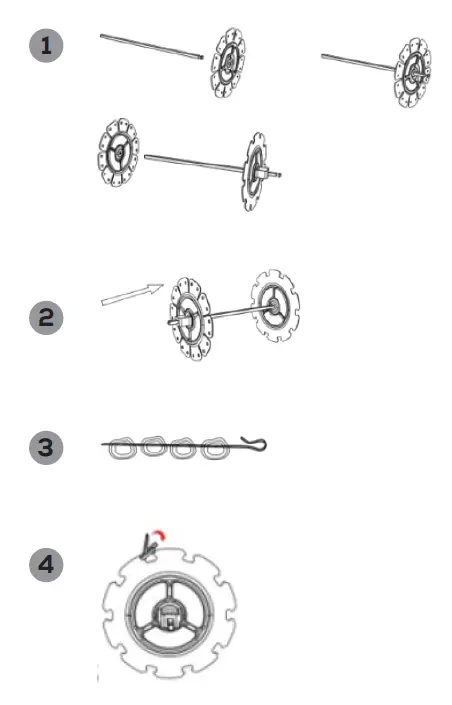 1

2

3

4