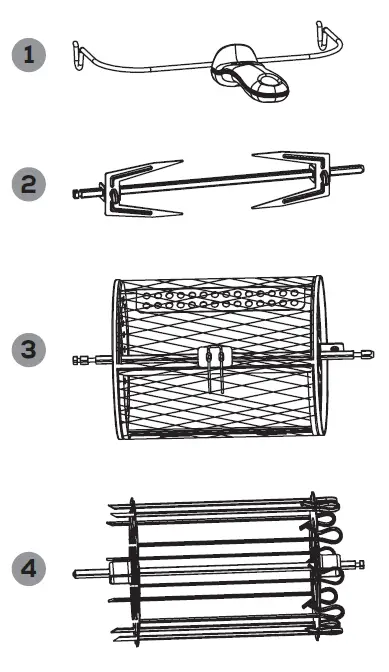 1

2

3

4