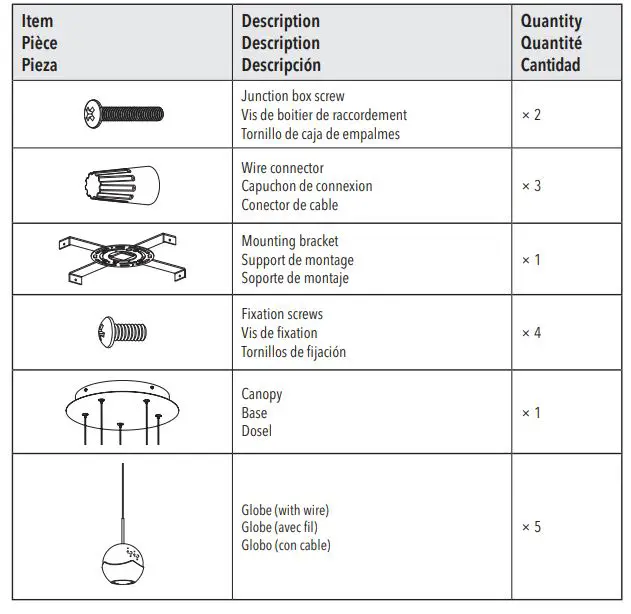 | Item Pièce Pieza | Description Description Descripción | Quantity Quantité Cantidad |
|---|---|---|
| | Junction box screw Vis de boitier de raccordement Tornillo de caja de empalmes | × 2 |
| | Wire connector Capuchon de connexion Conector de cable | × 3 |
| | Mounting bracket Support de montage Soporte de montaje | × 1 |
| | Fixation screws Vis de fixation Tornillos de fijación | × 4 |
| | Canopy Base Dosel | × 1 |
| | Globe (with wire) Globe (avec fil) Globo (con cable) | × 5 |