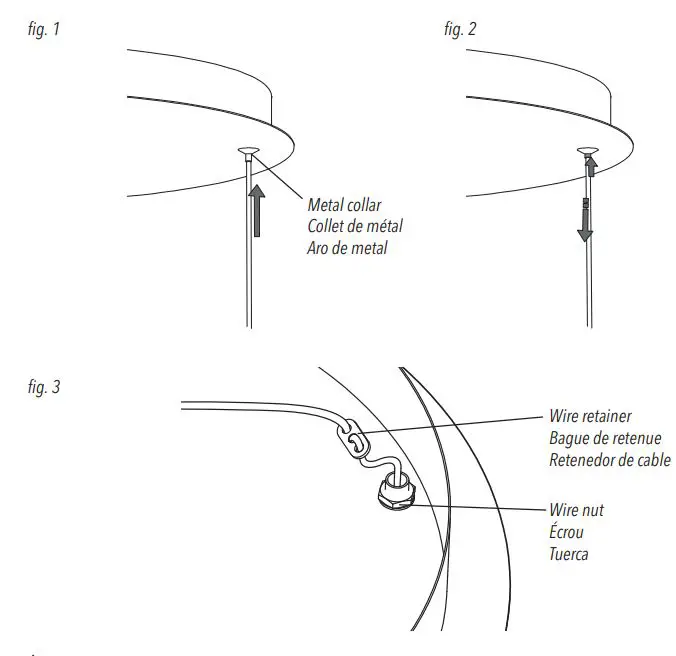 fig. 1

Metal collar
Collet de métal
Aro de metal

fig. 2

fig. 3

Wire retainer
Bague de retenue
Retenedor de cable

Wire nut
Écrou
Tuerca