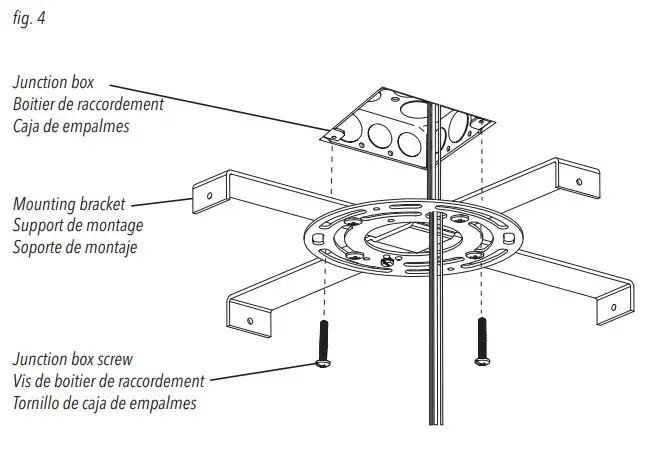 fig. 4

Junction box
Boitier de raccordement
Caja de empalmes

Mounting bracket
Support de montage
Soporte de montaje

Junction box screw
Vis de boitier de raccordement
Tornillo de caja de empalmes