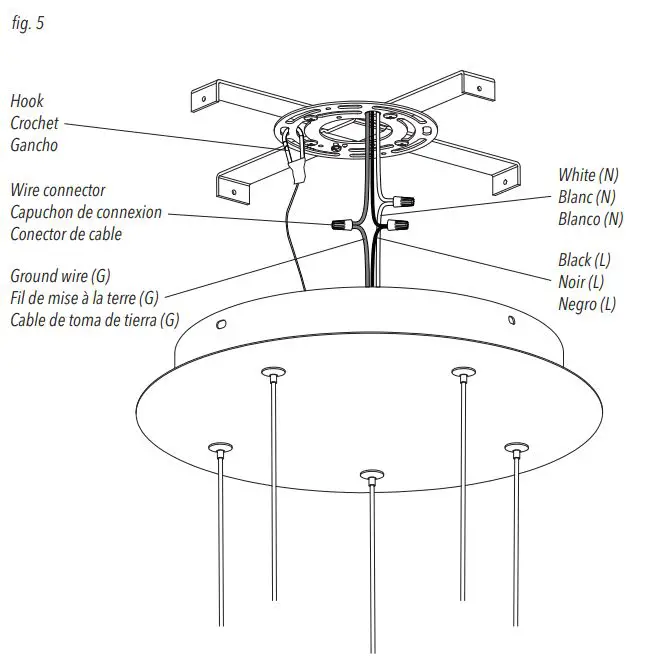 fig. 5

Hook
Crochet
Gancho

Wire connector
Capuchon de connexion
Conector de cable

Ground wire (G)
Fil de mise à la terre (G)
Cable de toma de tierra (G)

White (N)
Blanc (N)
Blanco (N)

Black (L)
Noir (L)
Negro (L)