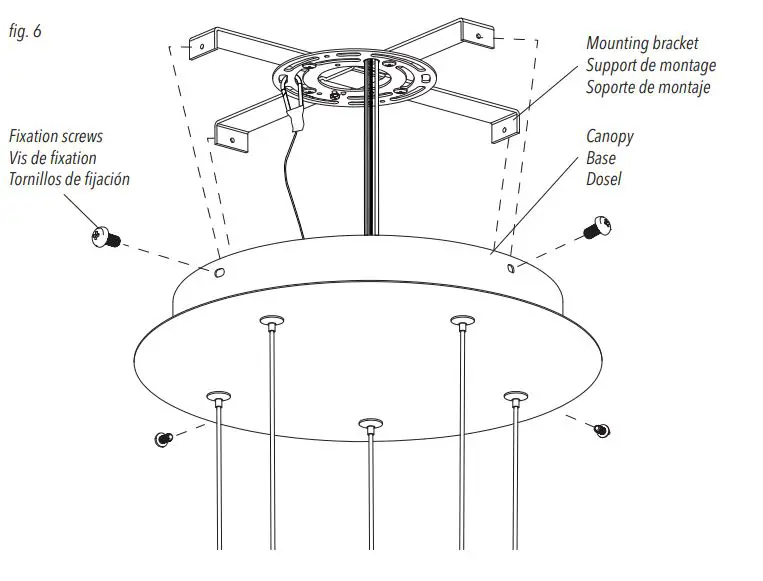 fig. 6

Mounting bracket
Support de montage
Soporte de montaje

Fixation screws
Vis de fixation
Tornillos de fijación

Canopy
Base
Dosel