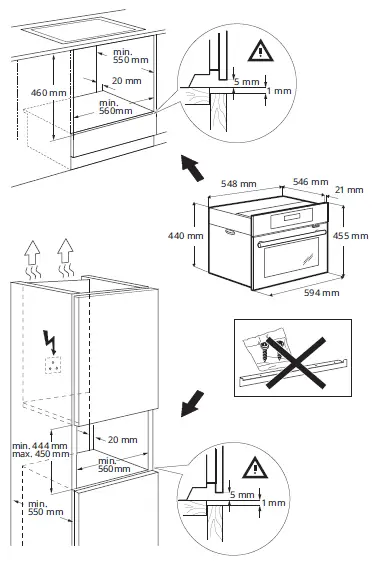 min. 550 mm

460 mm

20 mm

min. 560mm

5 mm

1 mm

548 mm

546 mm

21 mm

440 mm

455 mm

594 mm

min. 444 mm
max. 450 mm

20 mm

min. 560mm

min. 550 mm

5 mm

1 mm