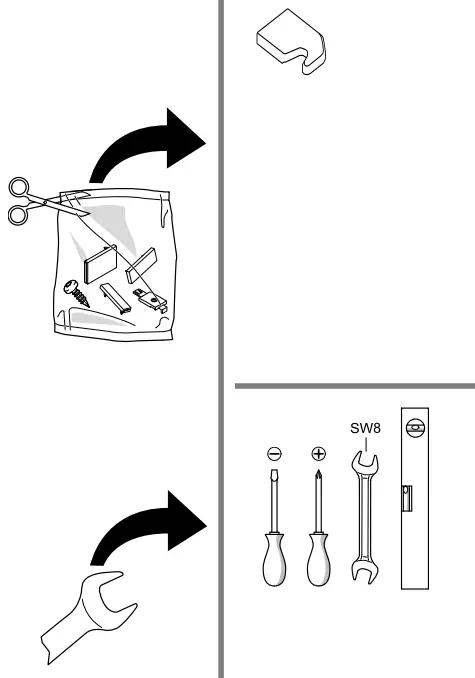 SW8