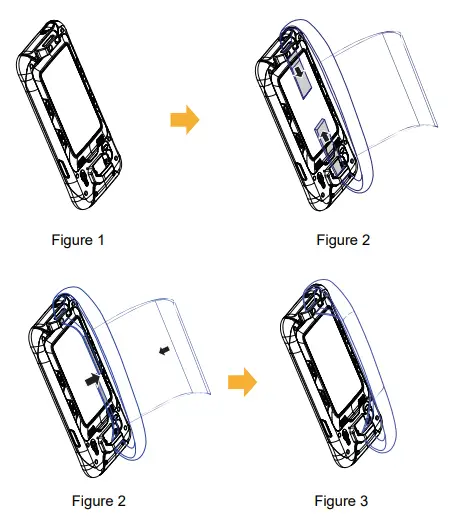 Figure 1

Figure 2

Figure 2

Figure 3