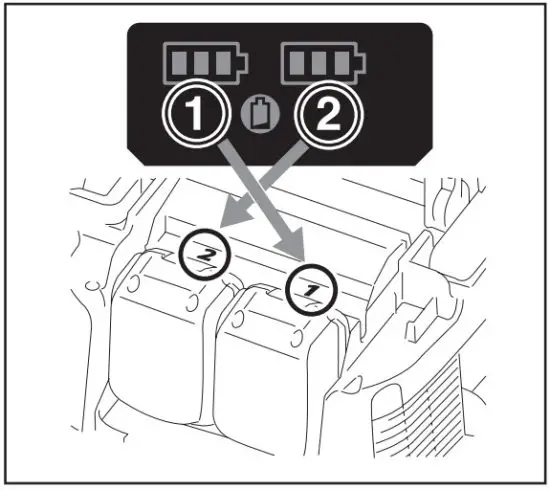 1
2
2
1