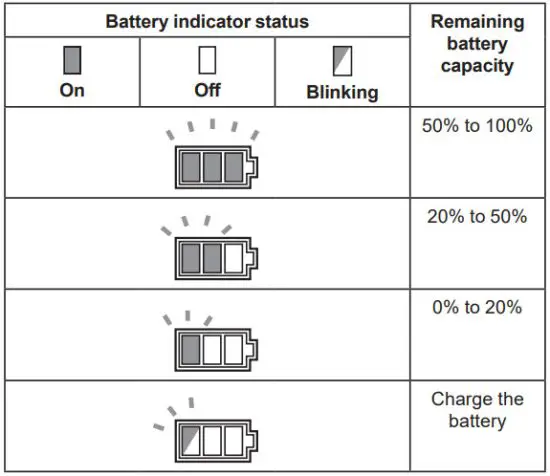 | Battery indicator status | | | Remaining battery capacity |
|---|---|---|---|
| On | Off | Blinking | |
| | | | 50% to 100% |
| | | | 20% to 50% |
| | | | 0% to 20% |
| | | | Charge the battery |