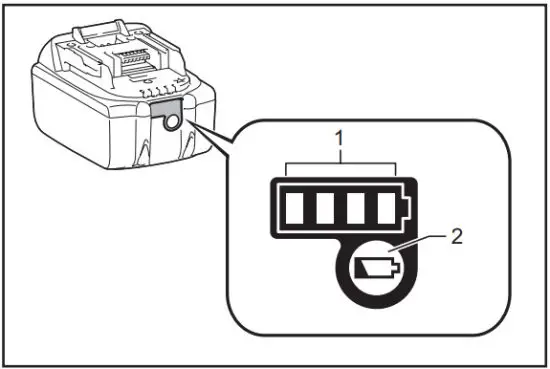 1
2