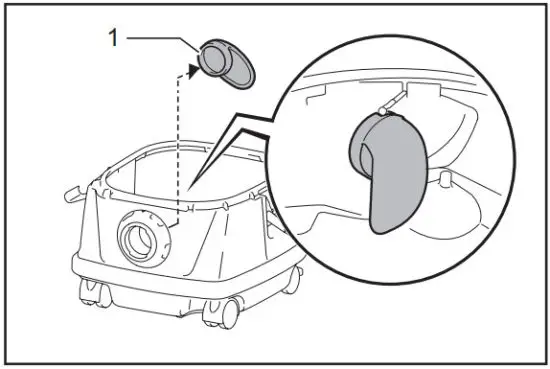 1