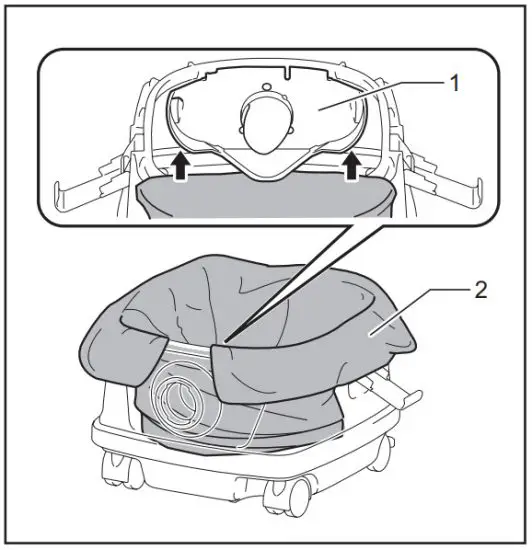 1
2