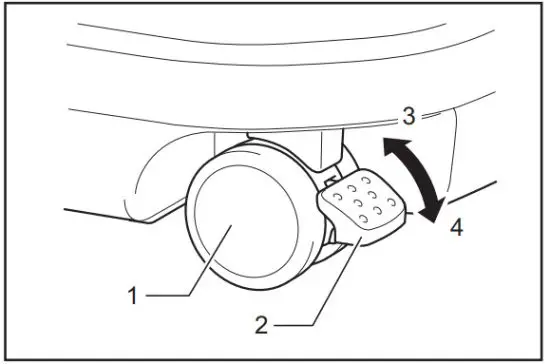 3
4
1
2