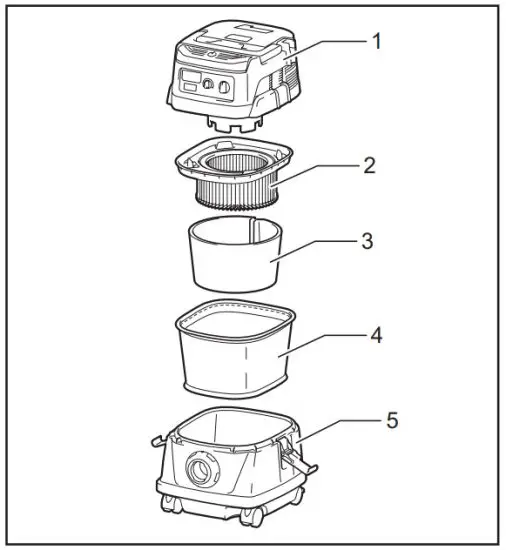 1
2
3
4
5