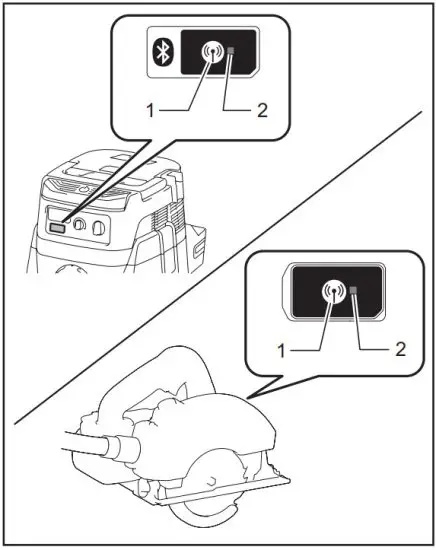 1
2
1
2