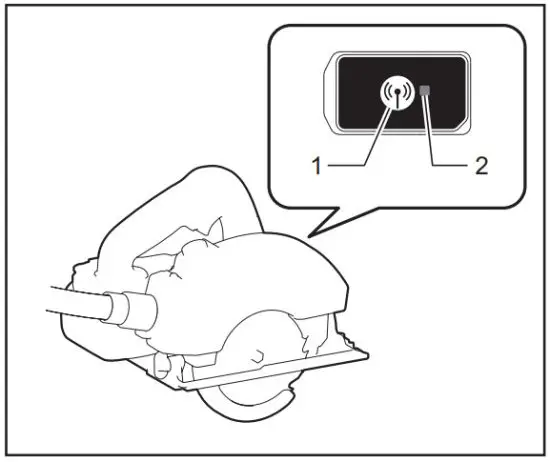 1
2