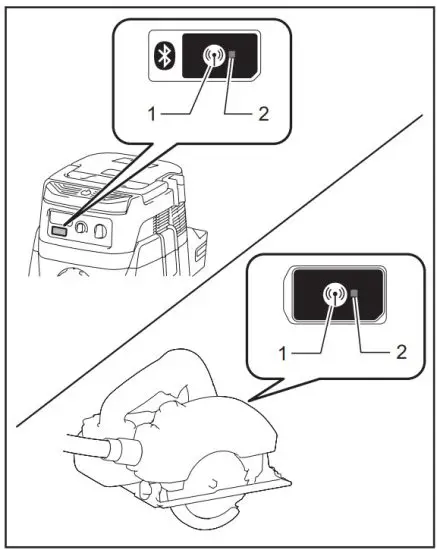 1
2
1
2