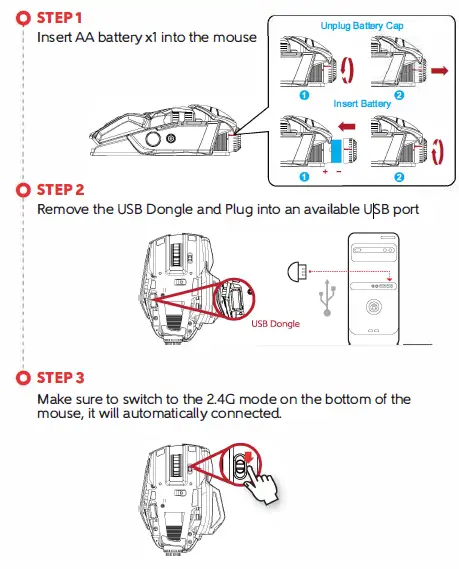 STEP 1
Insert AA battery x1 into the mouse

Unplug Battery Cap
1
2
Insert Battery
1 + −
2

STEP 2
Remove the USB Dongle and Plug into an available USB port

USB Dongle

STEP 3
Make sure to switch to the 2.4G mode on the bottom of the mouse, it will automatically connected.