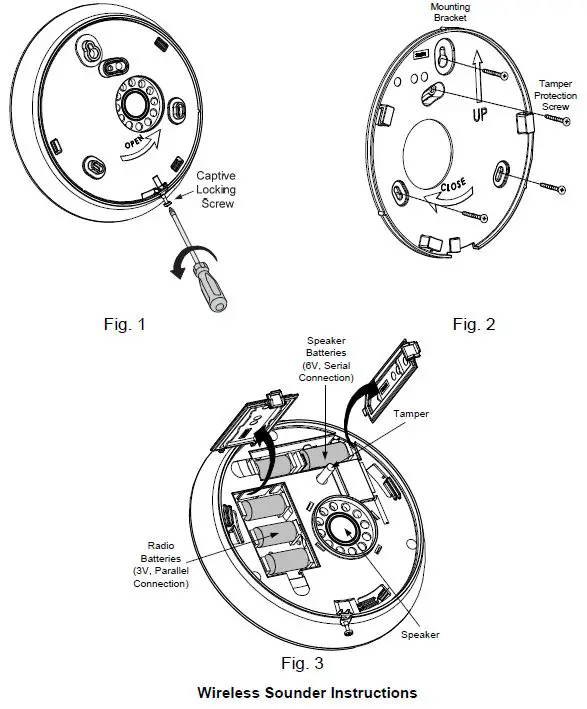 OPEN

Captive Locking Screw

Fig. 1

Mounting Bracket

UP

Tamper Protection Screw

CLOSE

Fig. 2

Speaker Batteries (6V, Serial Connection)

Tamper

Radio Batteries (3V, Parallel Connection)

Speaker

Fig. 3

Wireless Sounder Instructions