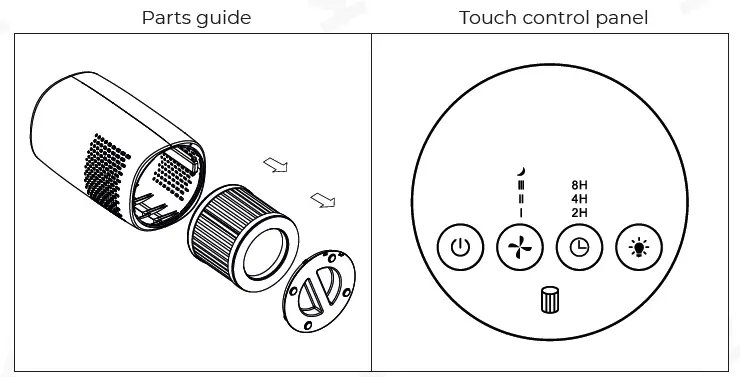 Parts guide

Touch control panel

III
II
I

8H
4H
2H