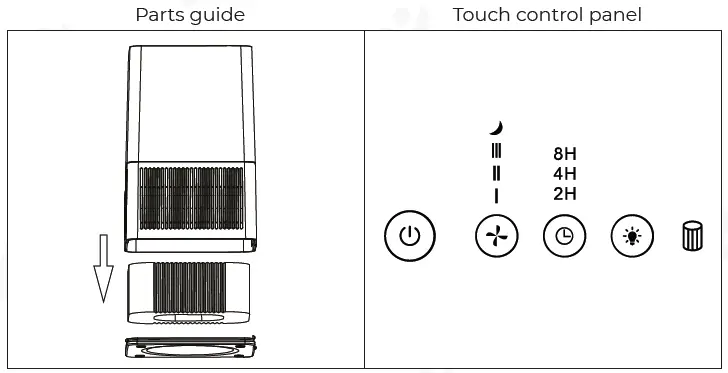 Parts guide

Touch control panel

III
II
I

8H
4H
2H