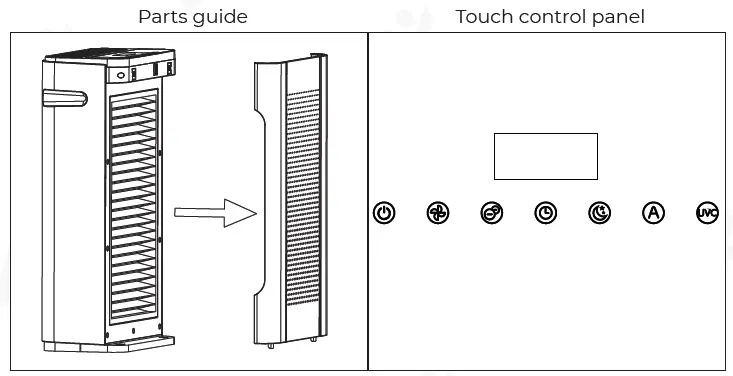 Parts guide

Touch control panel

A

UVC