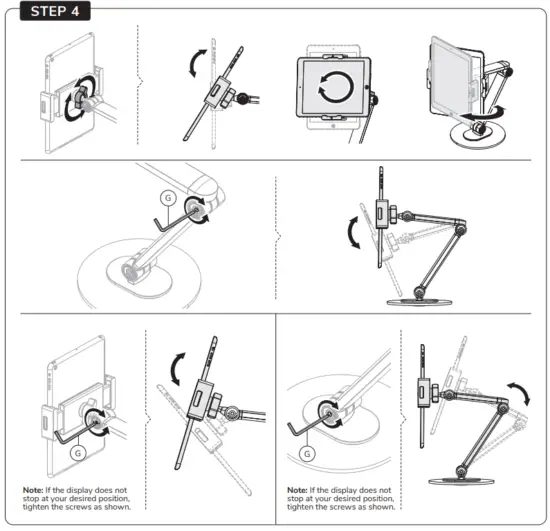 STEP 4

G

G

Note: If the display does not stop at your desired position, tighten the screws as shown.

G

Note: If the display does not stop at your desired position, tighten the screws as shown.