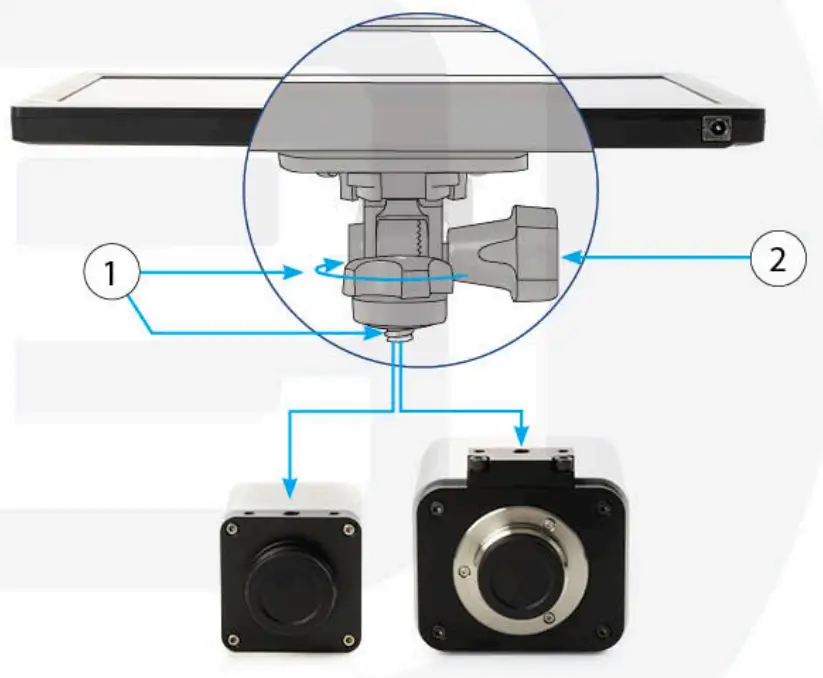 1

2