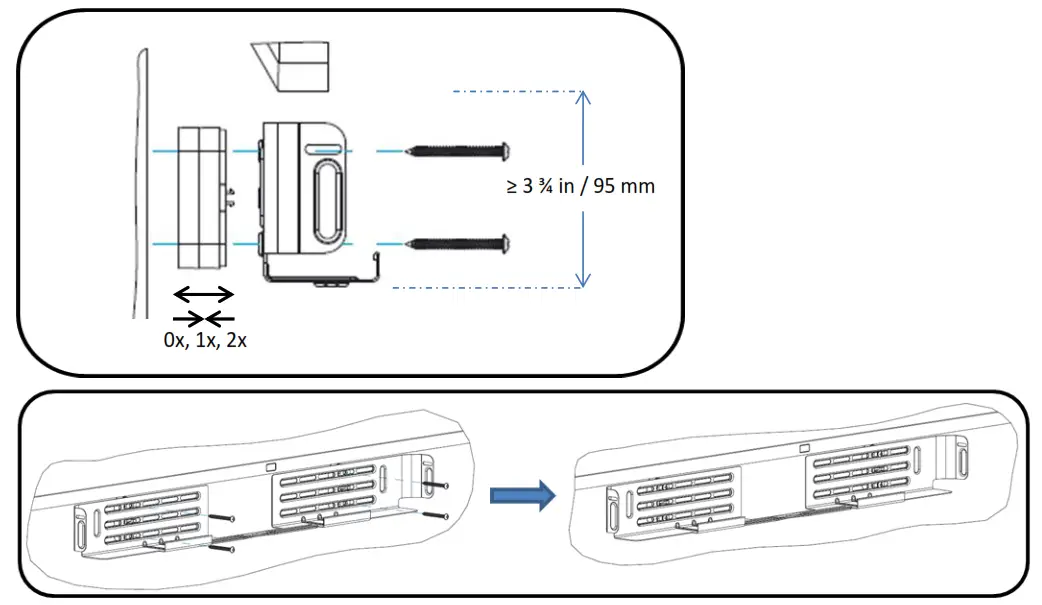 ≥ 3 ¾ in / 95 mm

0x, 1x, 2x