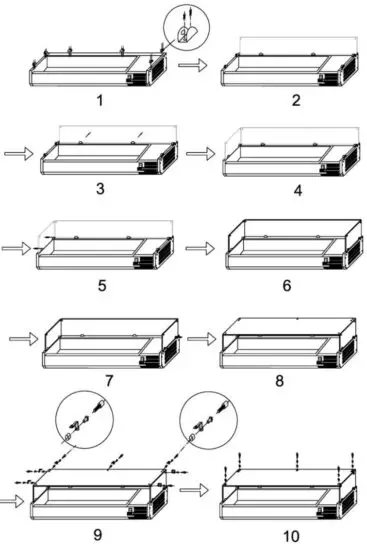 1
2
3
4
5
6
7
8
9
10