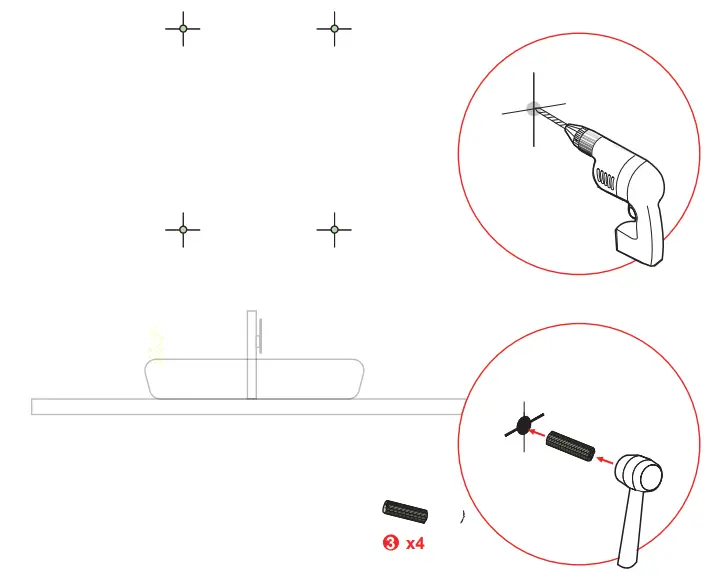 ❸ x4