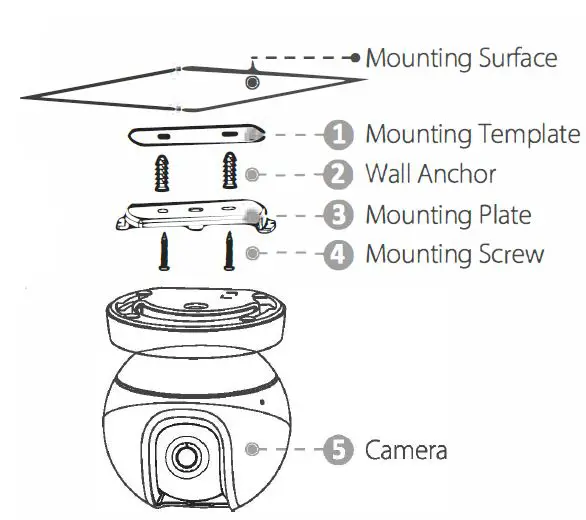 Mounting Surface

1 Mounting Template

2 Wall Anchor

3 Mounting Plate

4 Mounting Screw

5 Camera