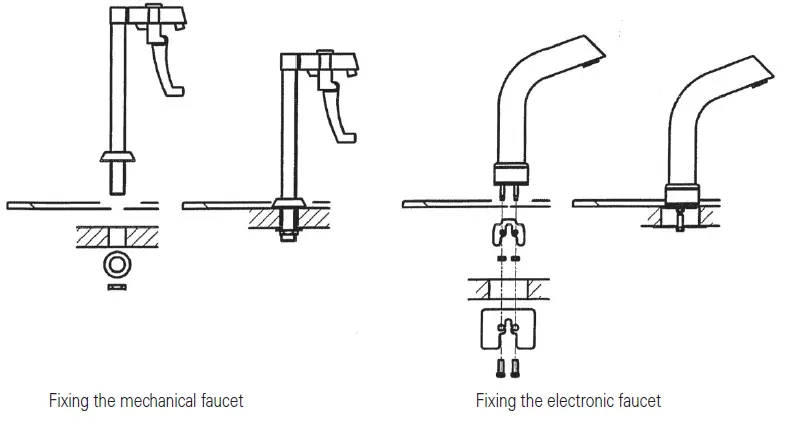 Fixing the mechanical faucet

Fixing the electronic faucet