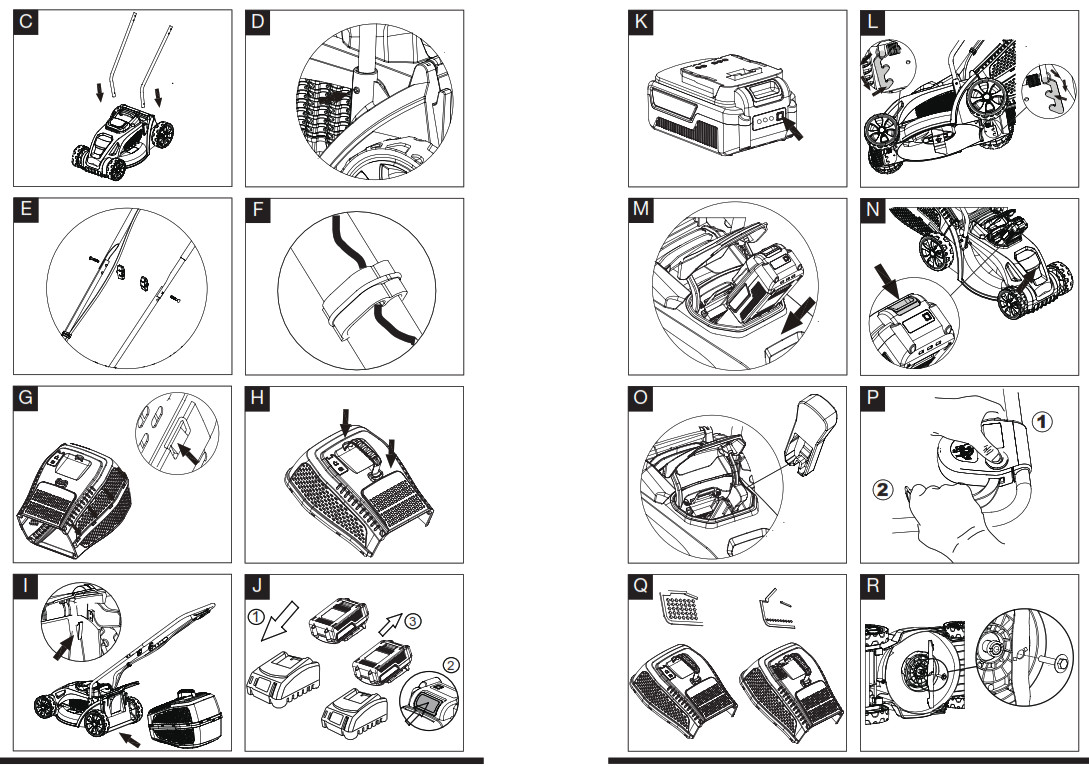 C

D

E

F

G

H

I

J

① ③ ②

K

L

M

N

O

P

① ②

Q

R