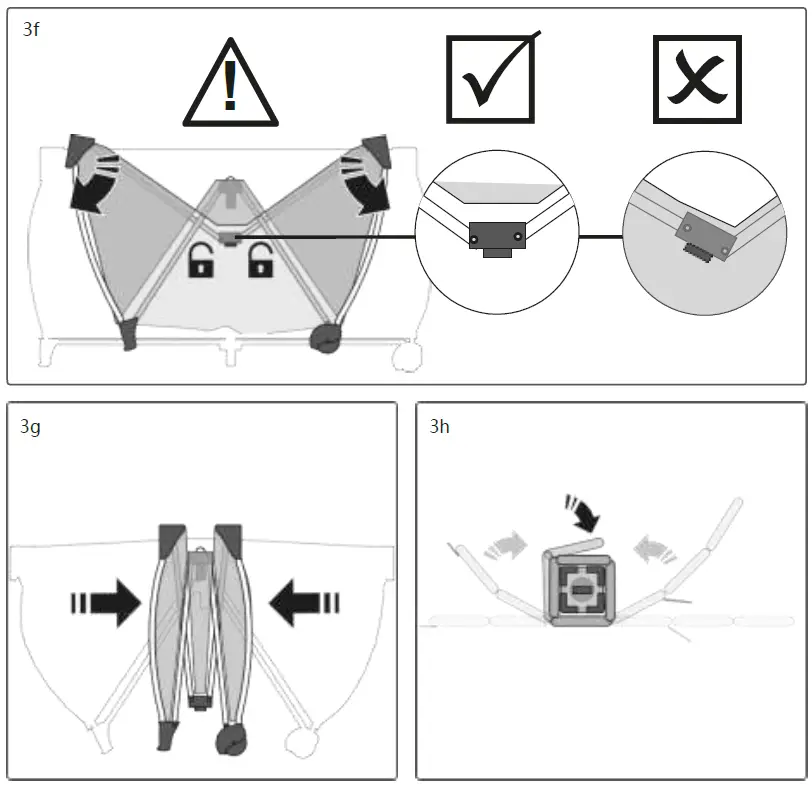 3f

3g

3h