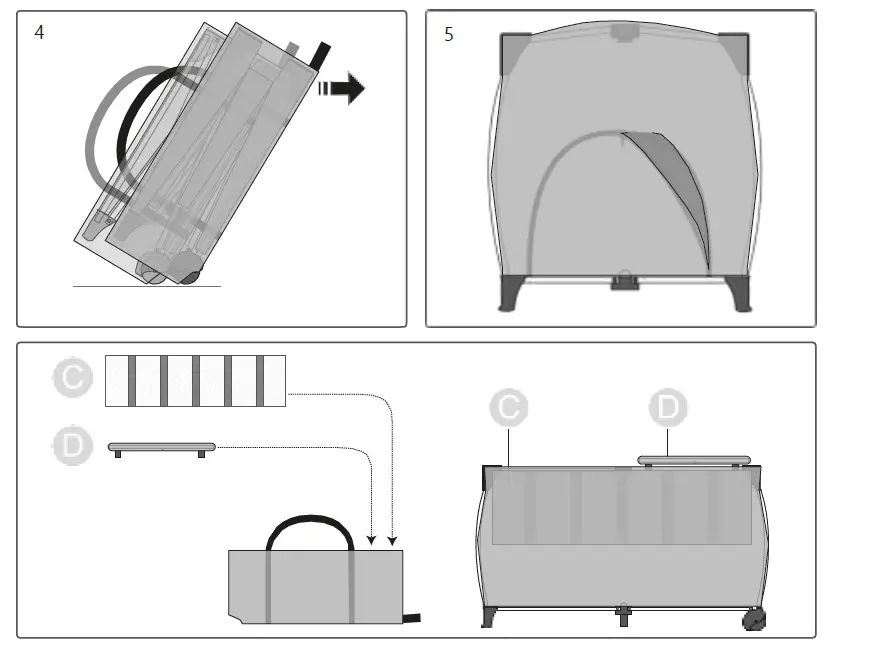 4

5

C

D

C

D