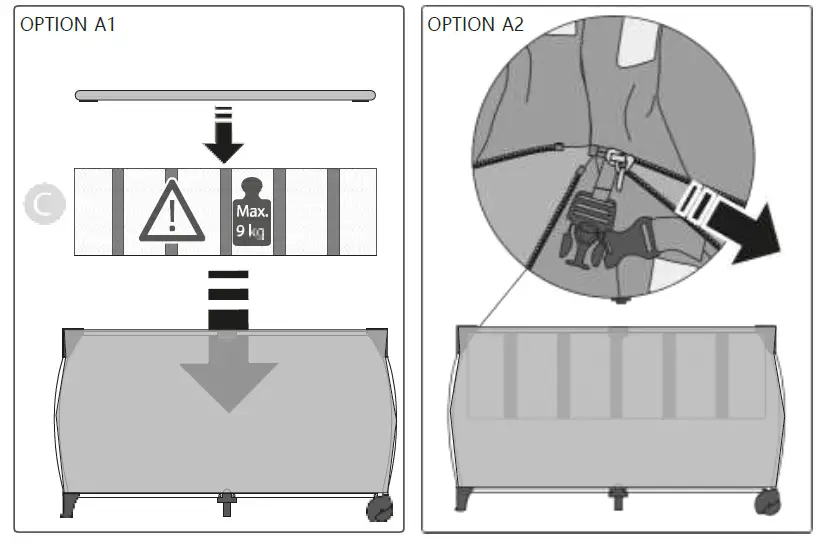 OPTION A1

C

Max.
9 kg

OPTION A2