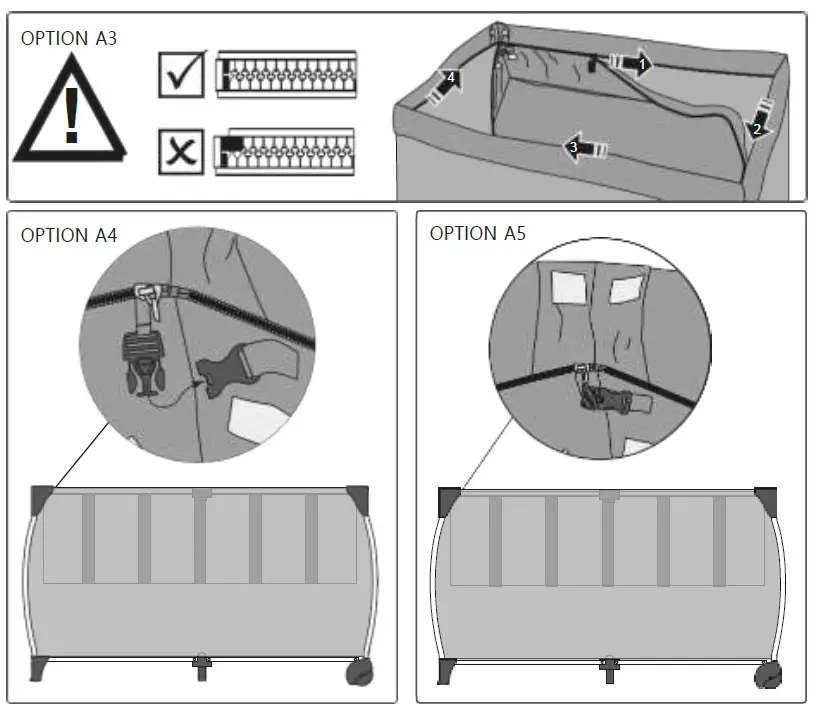 OPTION A3

4
1
2
3

OPTION A4

OPTION A5