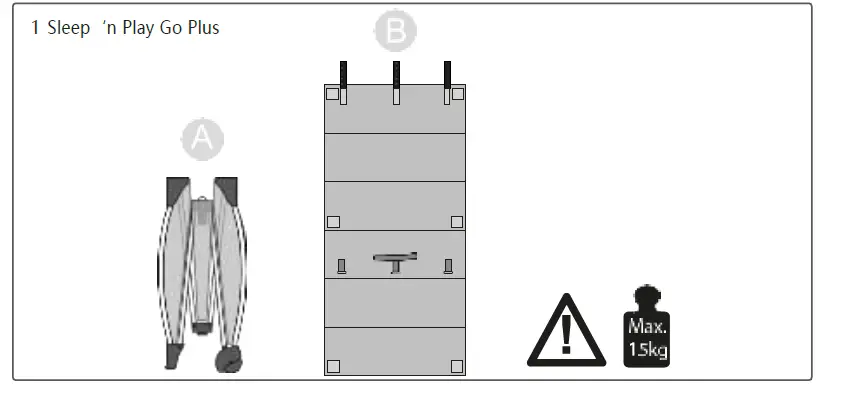 1 Sleep 'n Play Go Plus

B

A

Max. 15kg