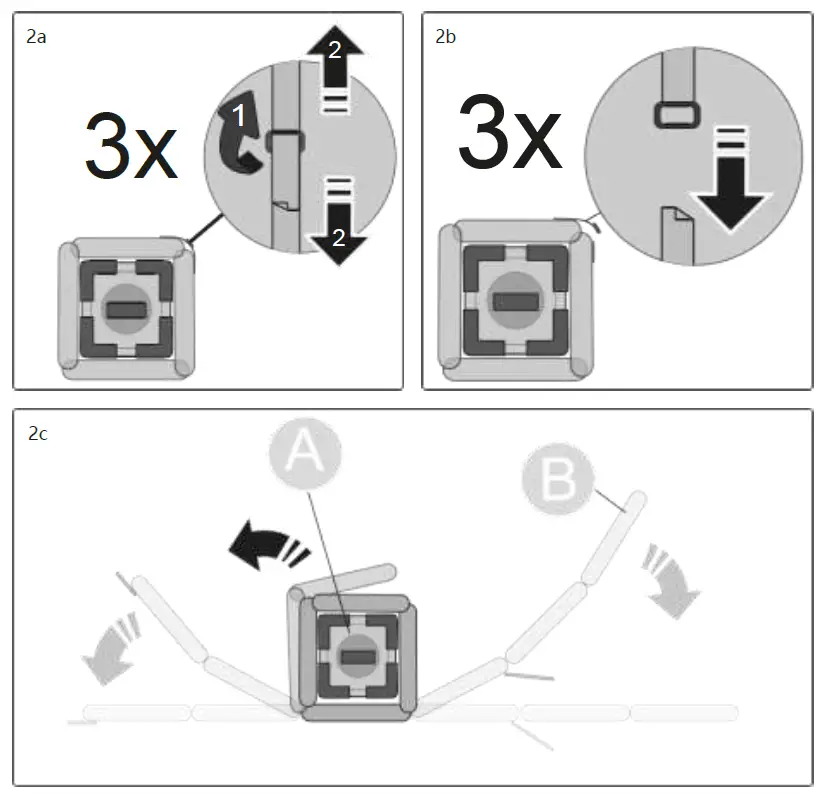 2a

3x

1

2

2

2b

3x

2c

A

B